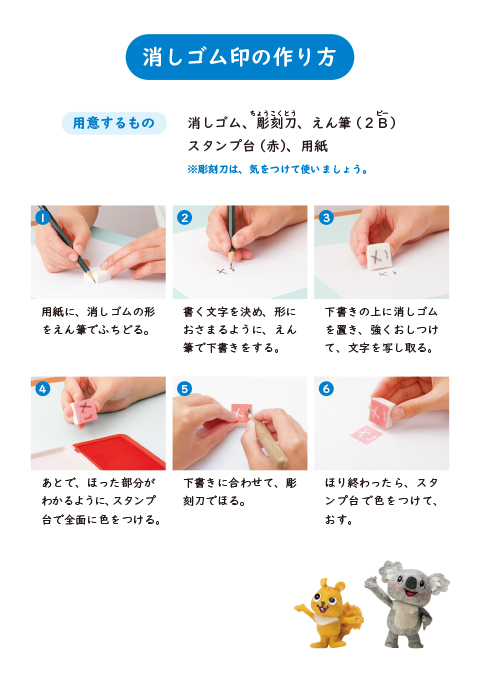 消しゴム印の作り方

用意するもの

消しゴム、彫刻刀（ちょうこくとう）、えん筆（２Ｂ（ビー））
スタンプ台（赤）、用紙
※彫刻刀は、気をつけて使いましょう。

1
用紙に、消しゴムの形をえん筆でふちどる。

2
書く文字を決め、形におさまるように、えん筆で下書きをする。

3
下書きの上に消しゴムを置き、強くおしつけて、文字を写し取る。

4
あとで、ほった部分がわかるように、スタンプ台で全面に色をつける。

5
下書きに合わせて、彫刻刀でほる。

6
ほり終わったら、スタンプ台で色をつけて、おす。